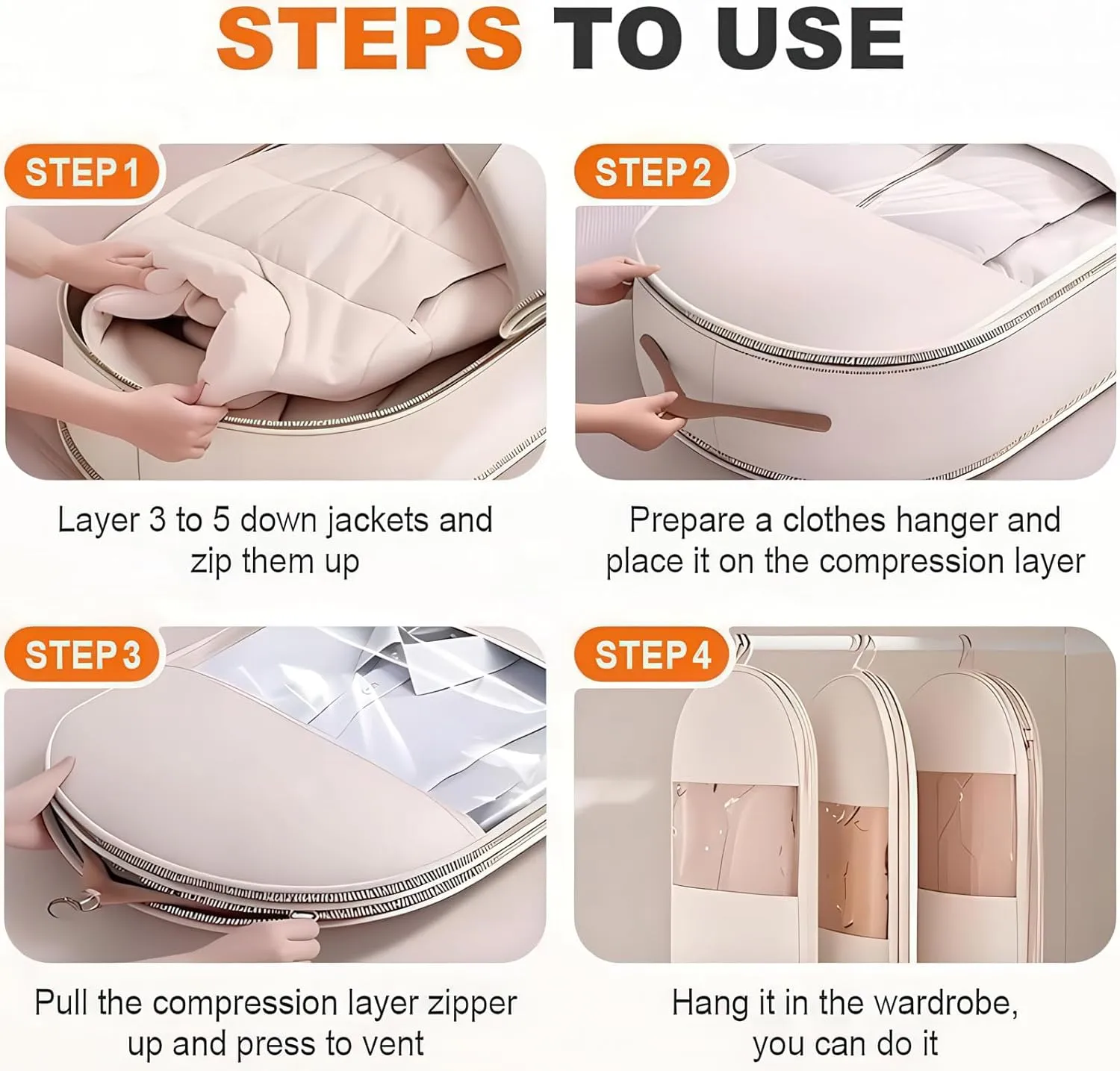 STEPS TO USE

STEP 1

Layer 3 to 5 down jackets and zip them up

STEP 2

Prepare a clothes hanger and place it on the compression layer

STEP 3

Pull the compression layer zipper up and press to vent

STEP 4

Hang it in the wardrobe, you can do it